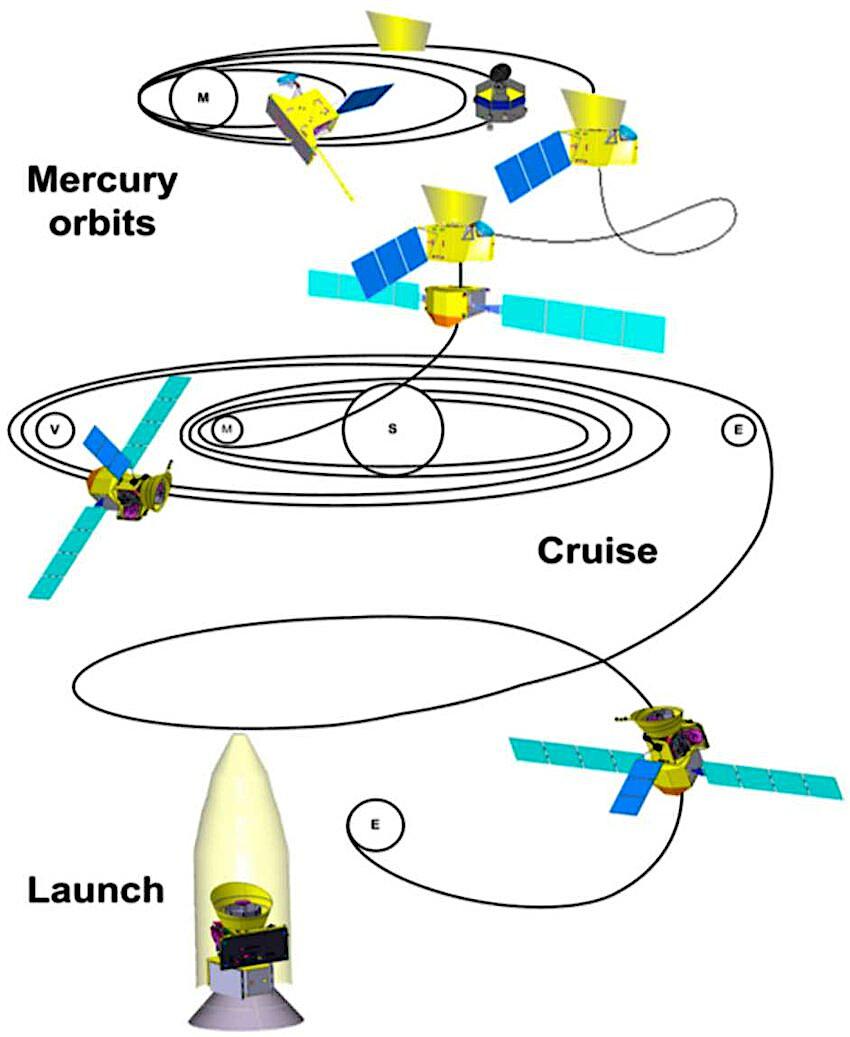 M

Mercury orbits

V

M

S

E

Cruise

E

Launch