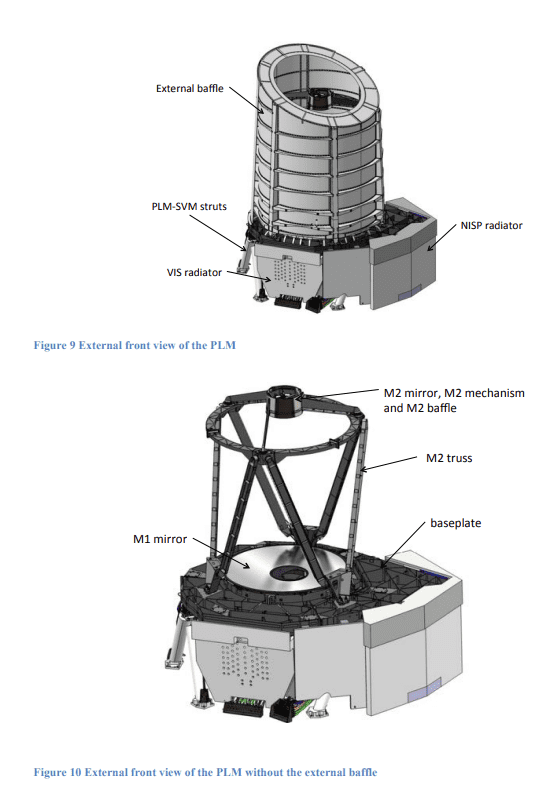 External baffle

PLM-SVM struts

NISP radiator

VIS radiator

Figure 9 External front view of the PLM

M2 mirror, M2 mechanism and M2 baffle

M2 truss

baseplate

M1 mirror

Figure 10 External front view of the PLM without the external baffle