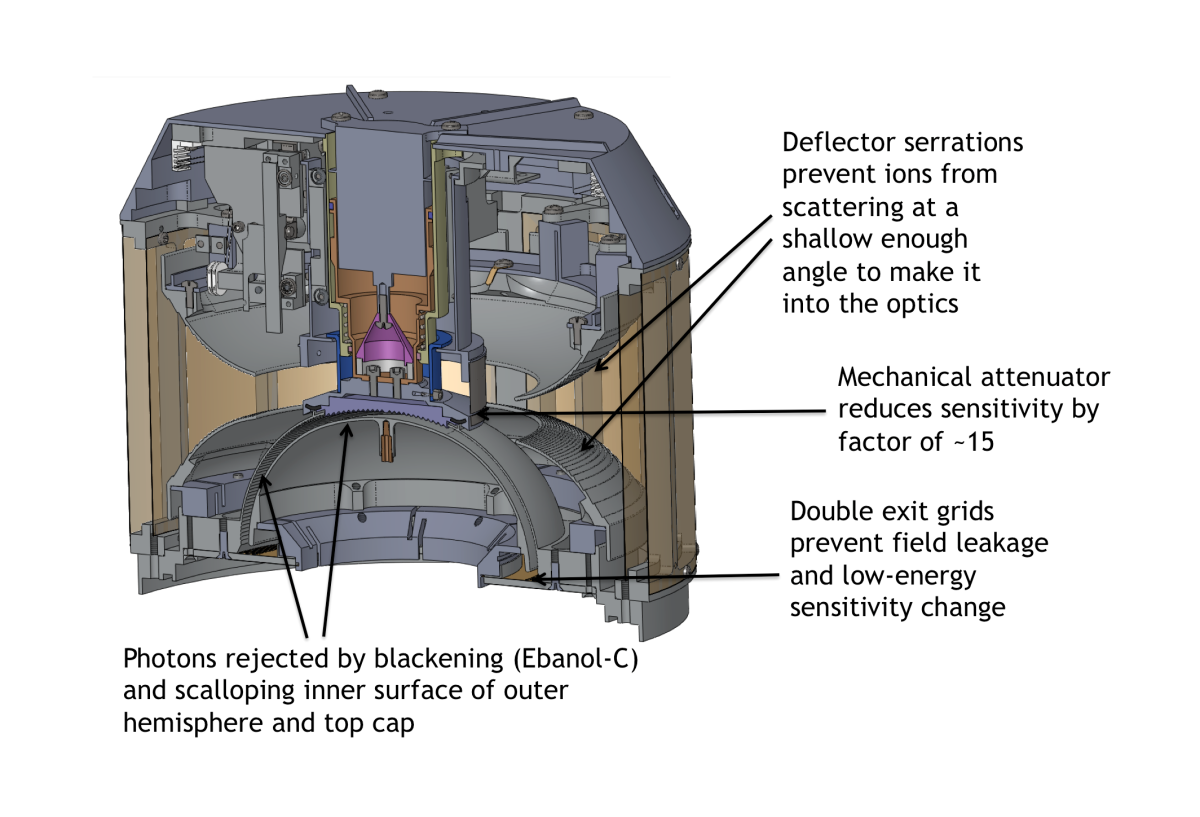 Deflector serrations prevent ions from scattering at a shallow enough angle to make it into the optics

Mechanical attenuator reduces sensitivity by factor of ~15

Double exit grids prevent field leakage and low-energy sensitivity change

Photons rejected by blackening (Ebanol-C) and scalloping inner surface of outer hemisphere and top cap